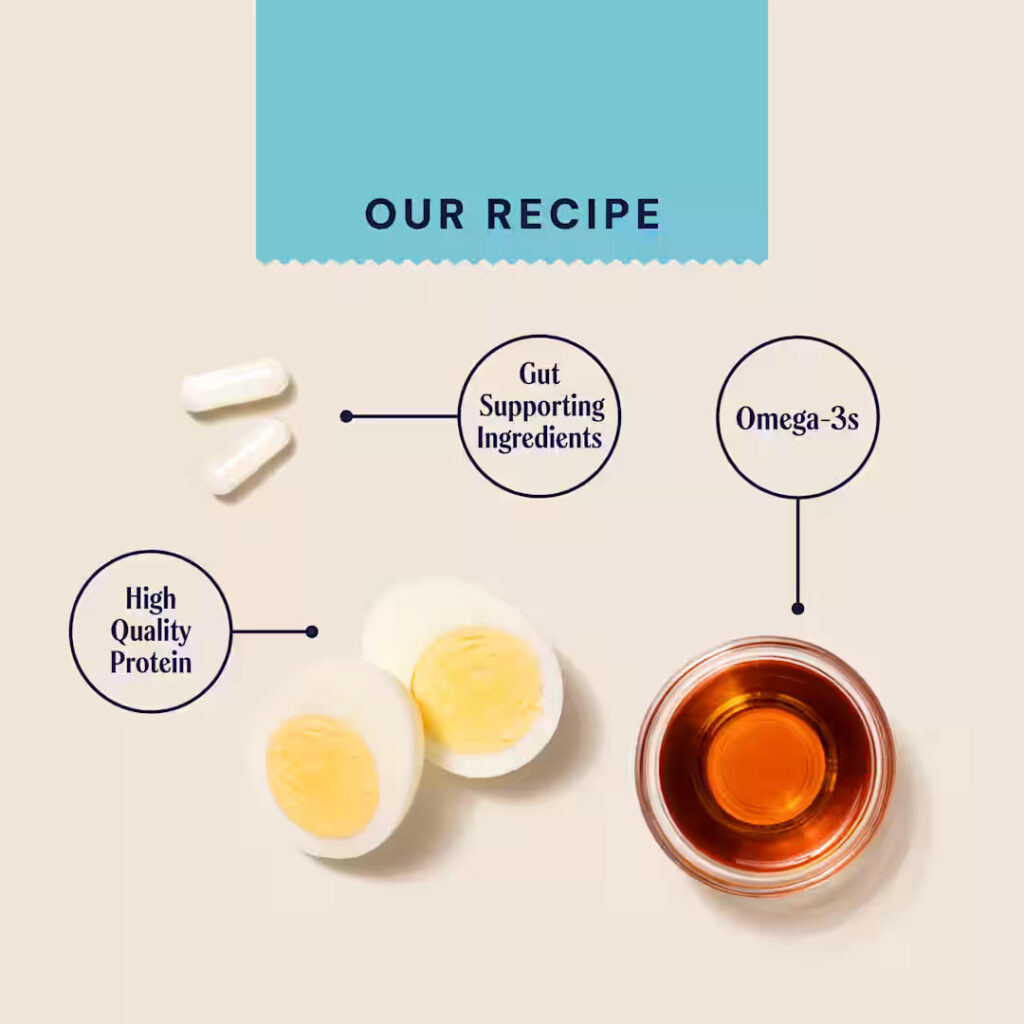 OUR RECIPE

Gut Supporting Ingredients

Omega-3s

High Quality Protein